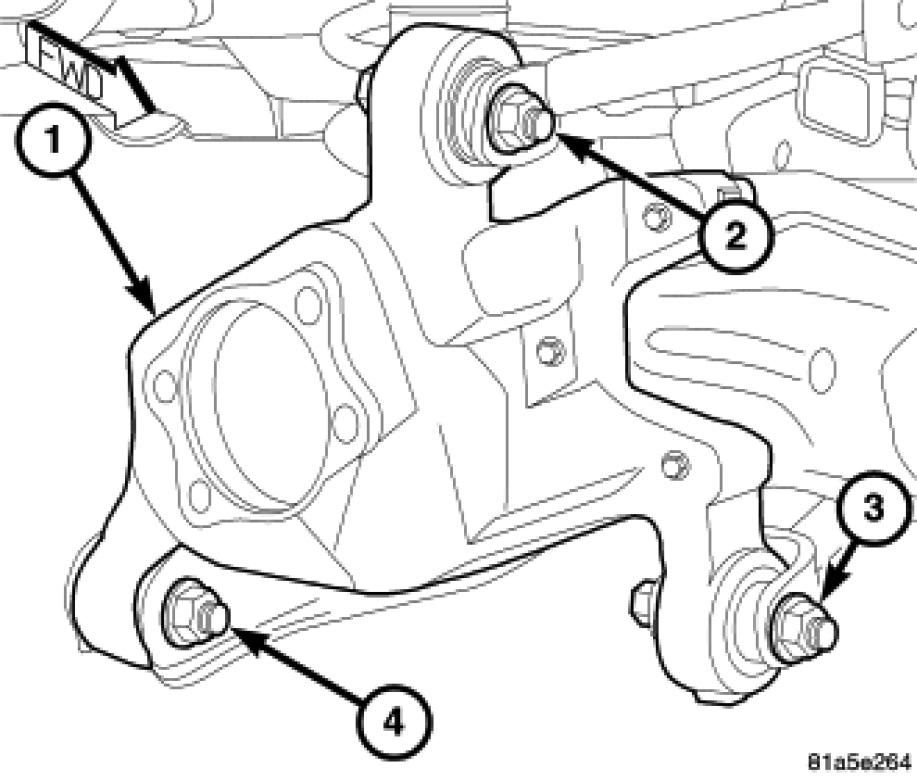 FWD
1
2
3
4
81a5e264