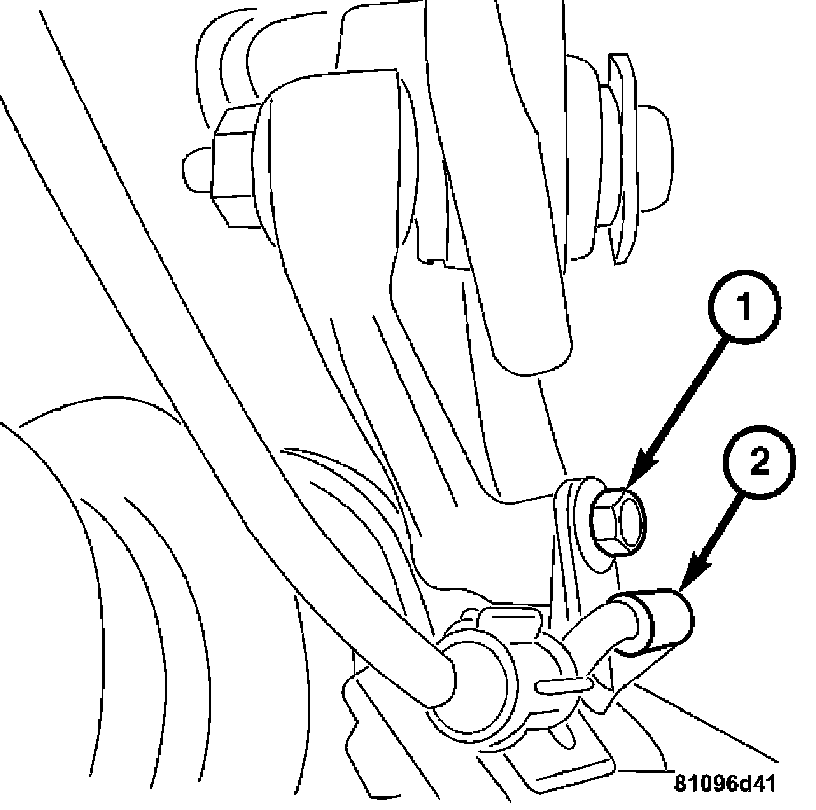 1
2
81096d41