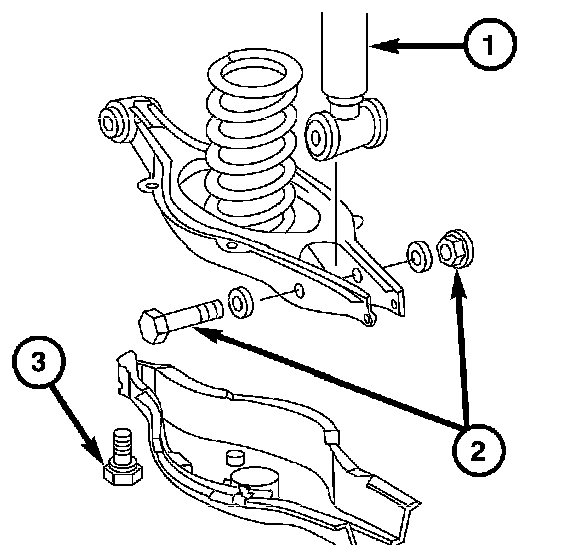 1
3
2