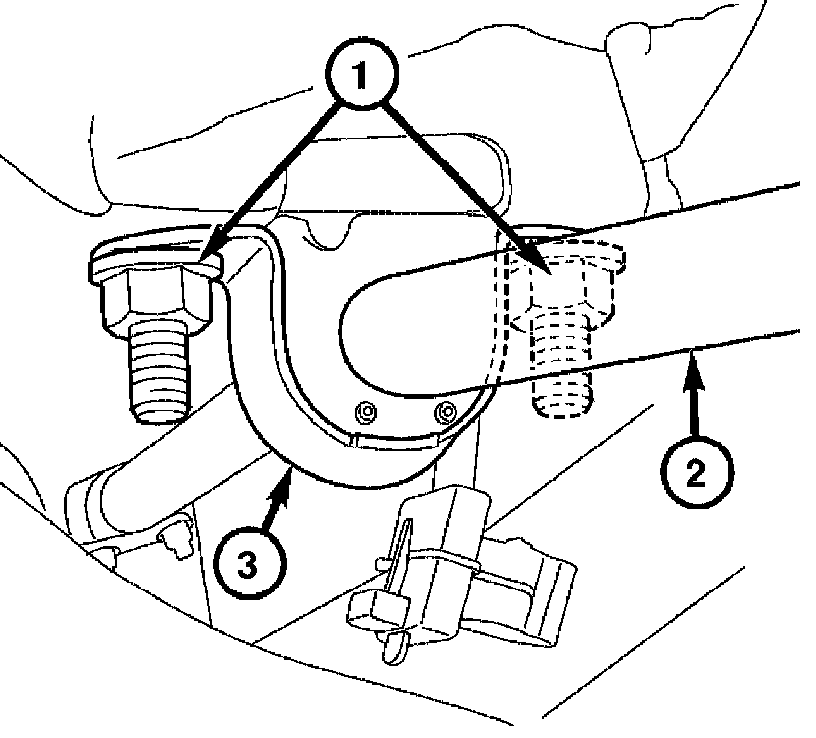 1
2
3