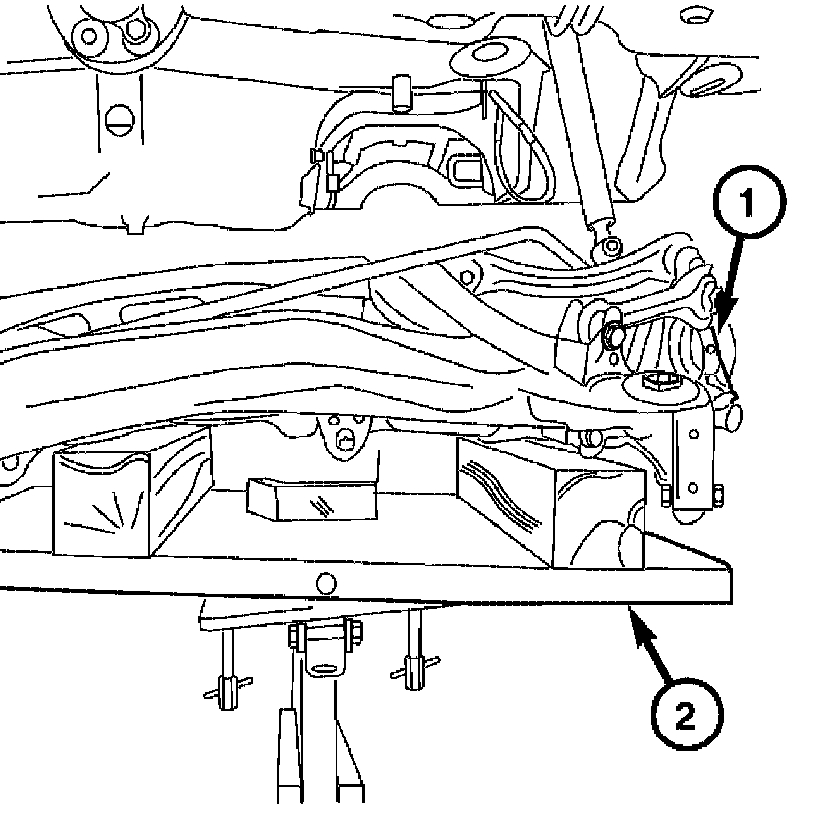 1

2