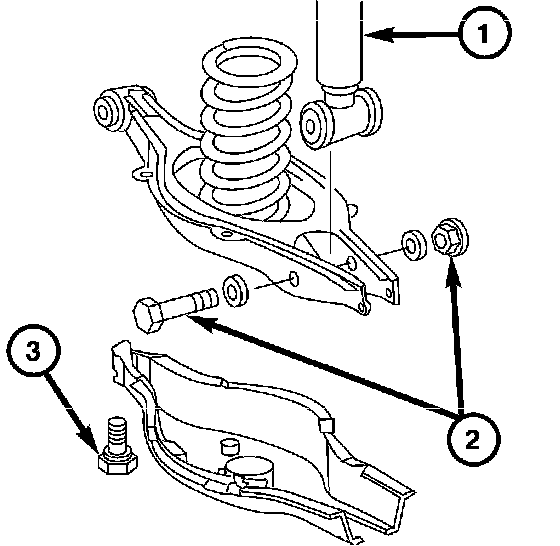 1
3
2