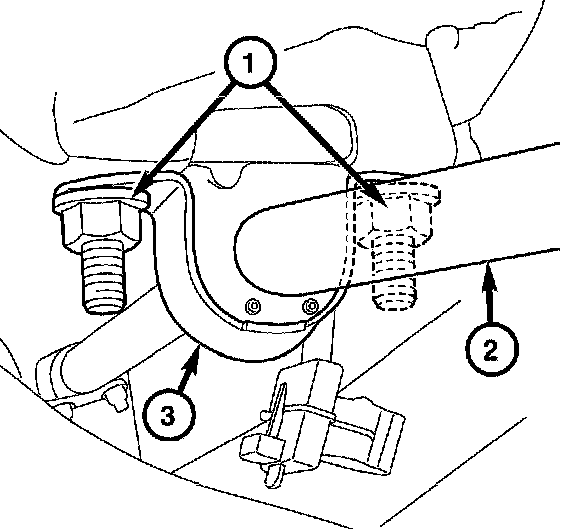 1
2
3