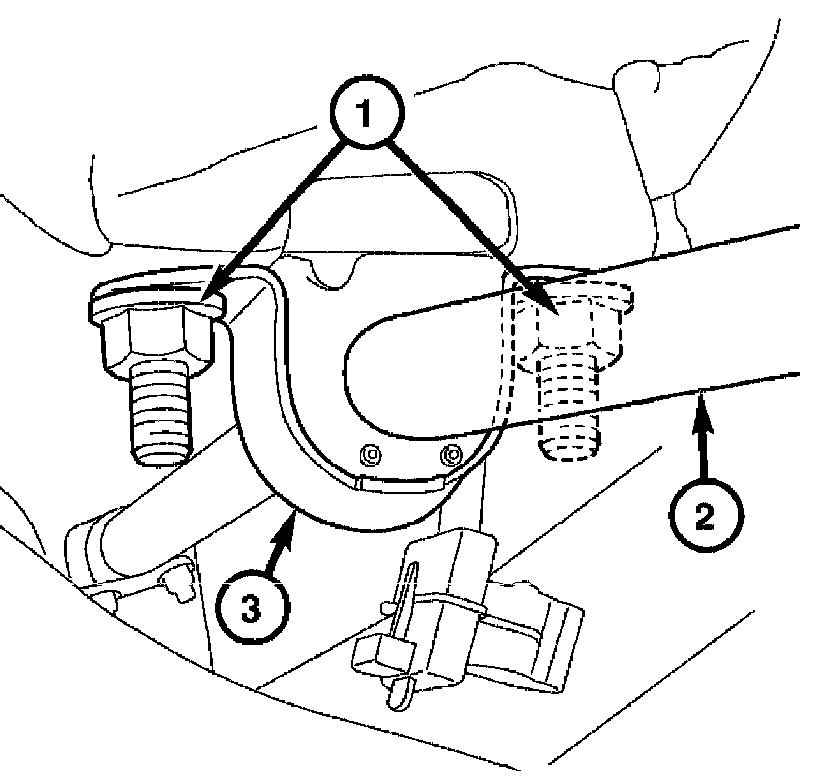 1
2
3