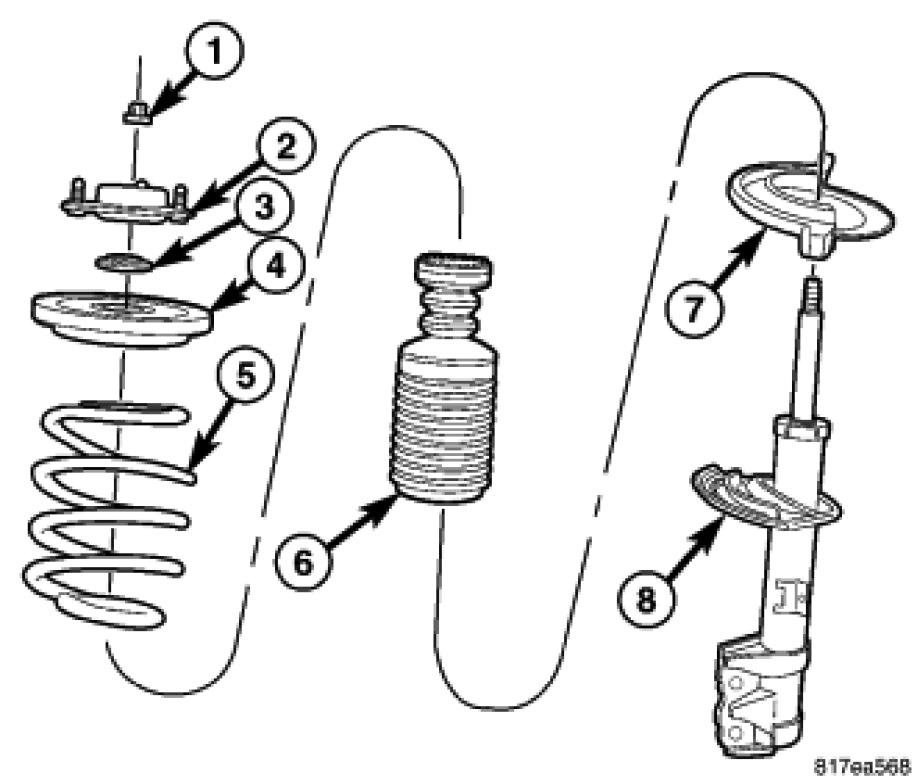 1
2
3
4
5
6
7
8
817ea568