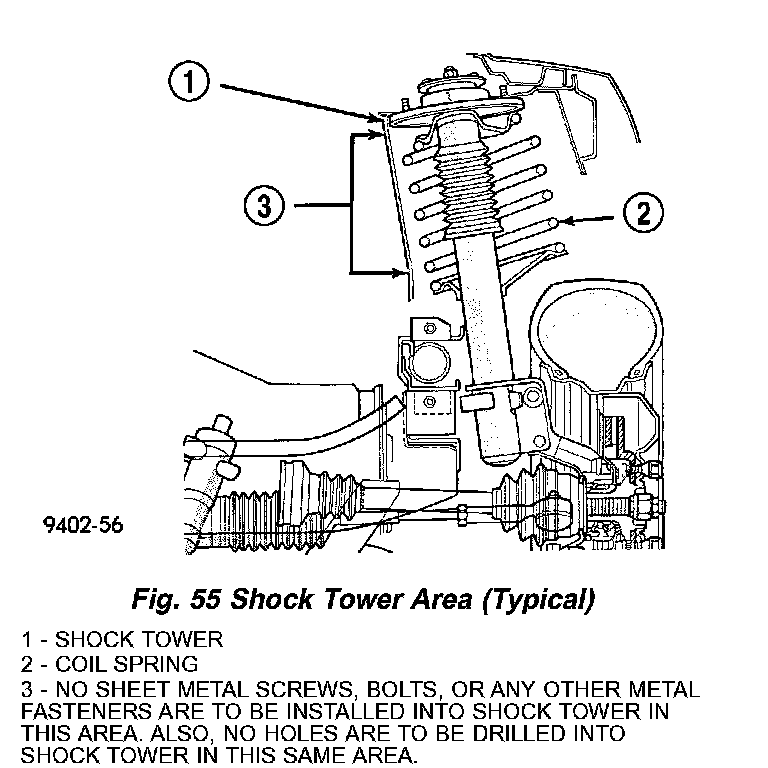 1

3

2

9402-56

Fig. 55 Shock Tower Area (Typical)

1 - SHOCK TOWER
2 - COIL SPRING
3 - NO SHEET METAL SCREWS, BOLTS, OR ANY OTHER METAL FASTENERS ARE TO BE INSTALLED INTO SHOCK TOWER IN THIS AREA. ALSO, NO HOLES ARE TO BE DRILLED INTO SHOCK TOWER IN THIS SAME AREA.