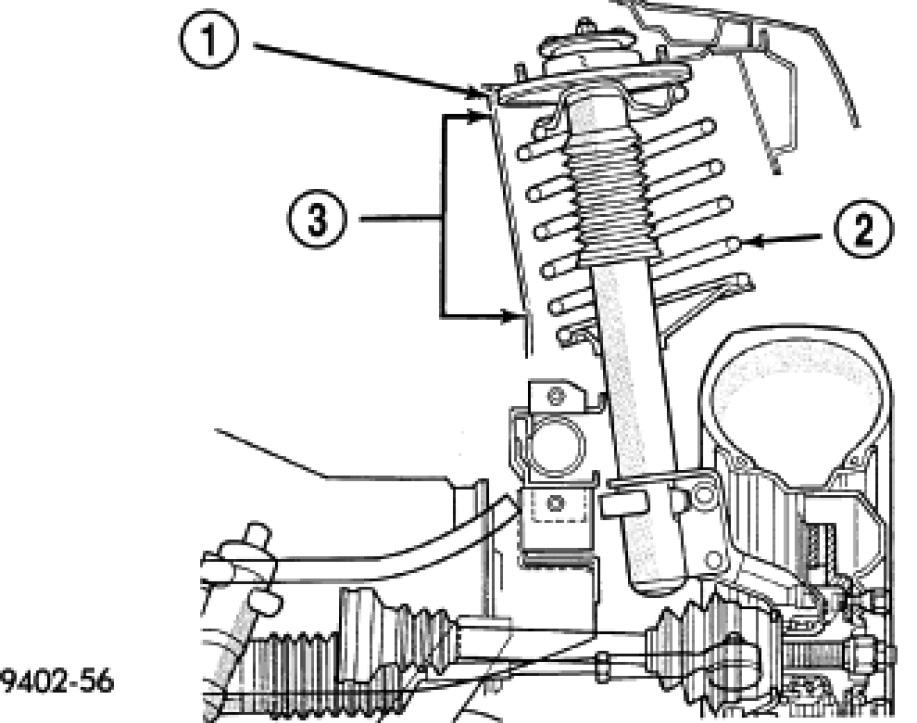 1
3
2
9402-56