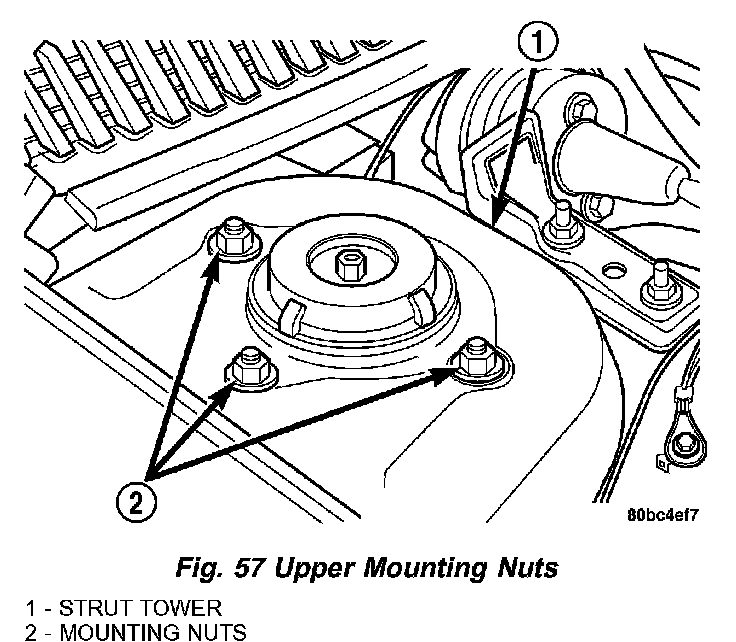 1

2

80bc4ef7

Fig. 57 Upper Mounting Nuts

1 - STRUT TOWER
2 - MOUNTING NUTS