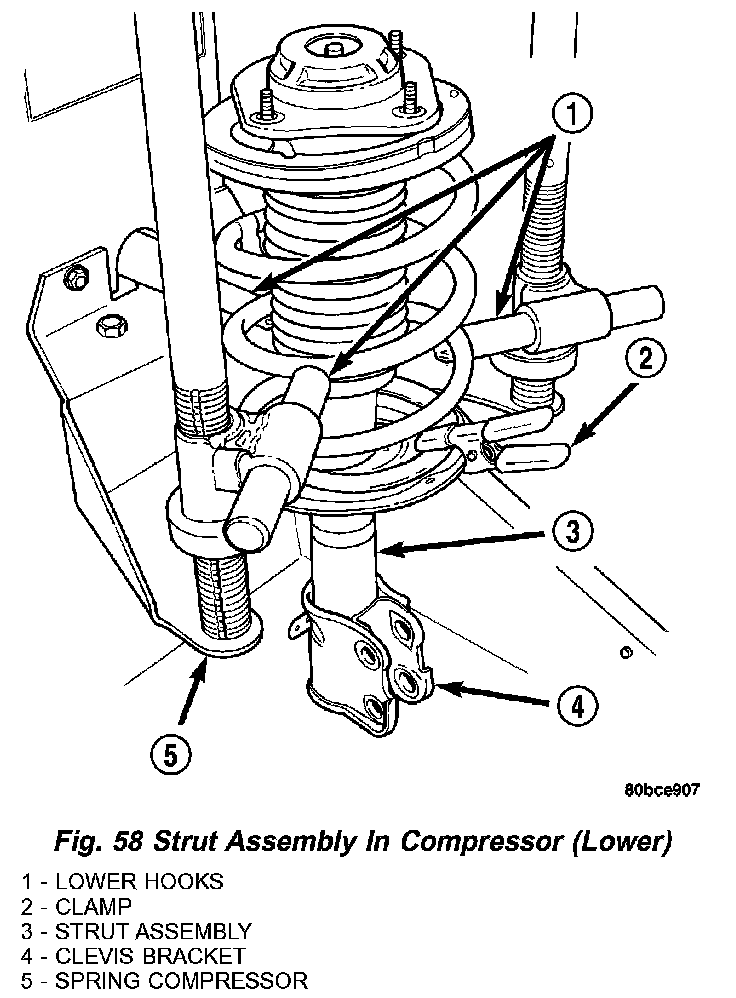 1

2

3

4

5

80bce907

Fig. 58 Strut Assembly In Compressor (Lower)

1 - LOWER HOOKS
2 - CLAMP
3 - STRUT ASSEMBLY
4 - CLEVIS BRACKET
5 - SPRING COMPRESSOR