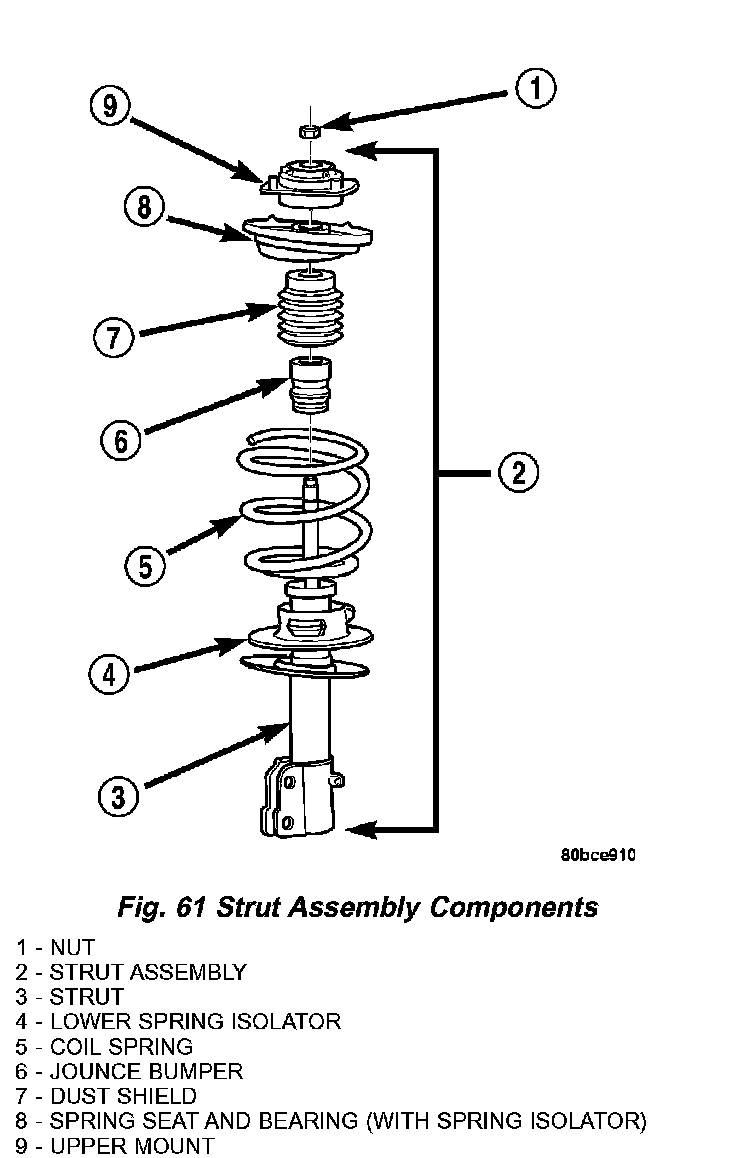 9
1
8
7
6
2
5
4
3
80bce910

Fig. 61 Strut Assembly Components

1 - NUT
2 - STRUT ASSEMBLY
3 - STRUT
4 - LOWER SPRING ISOLATOR
5 - COIL SPRING
6 - JOUNCE BUMPER
7 - DUST SHIELD
8 - SPRING SEAT AND BEARING (WITH SPRING ISOLATOR)
9 - UPPER MOUNT