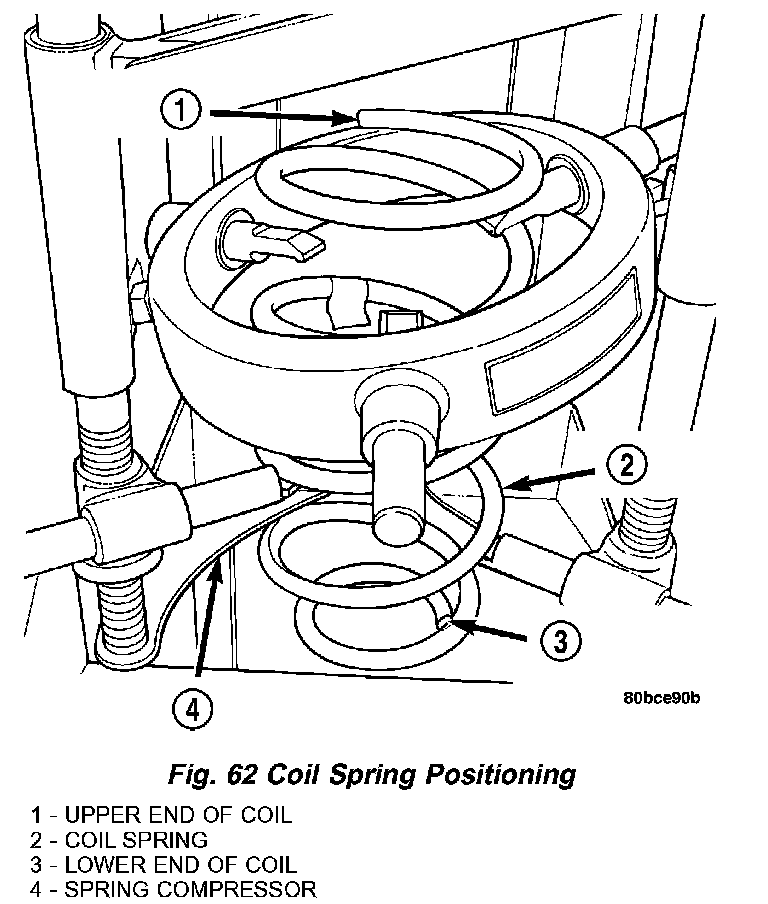 1

2

3

4

80bce90b

Fig. 62 Coil Spring Positioning

1 - UPPER END OF COIL
2 - COIL SPRING
3 - LOWER END OF COIL
4 - SPRING COMPRESSOR