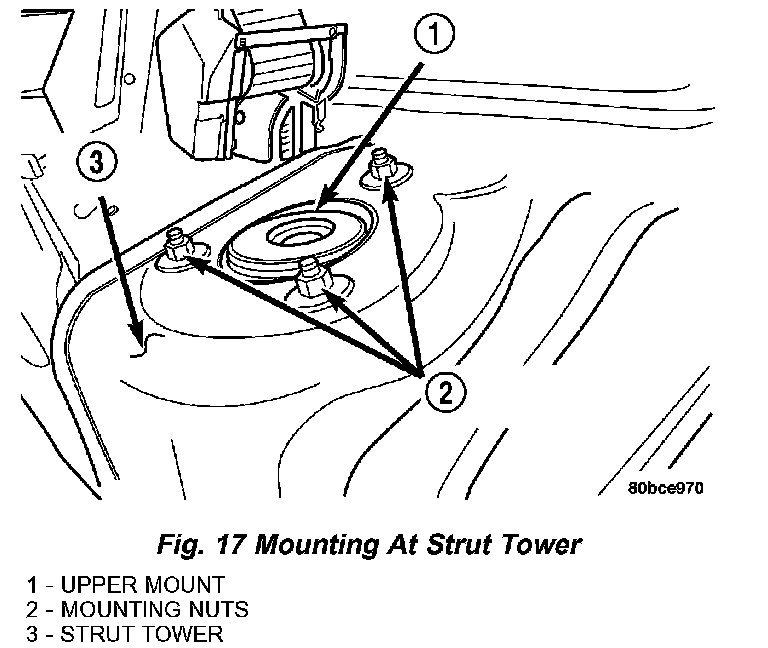 1

3

2

80bce970

Fig. 17 Mounting At Strut Tower

1 - UPPER MOUNT
2 - MOUNTING NUTS
3 - STRUT TOWER