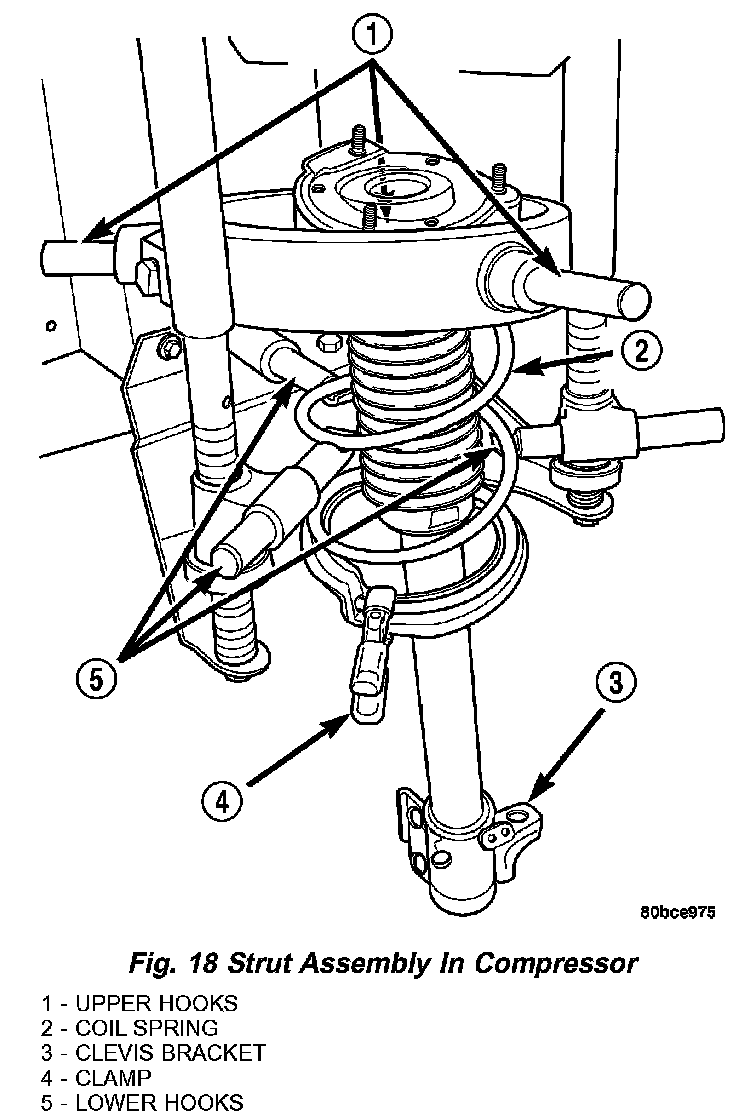 1

2

5

3

4

80bce975

Fig. 18 Strut Assembly In Compressor

1 - UPPER HOOKS
2 - COIL SPRING
3 - CLEVIS BRACKET
4 - CLAMP
5 - LOWER HOOKS