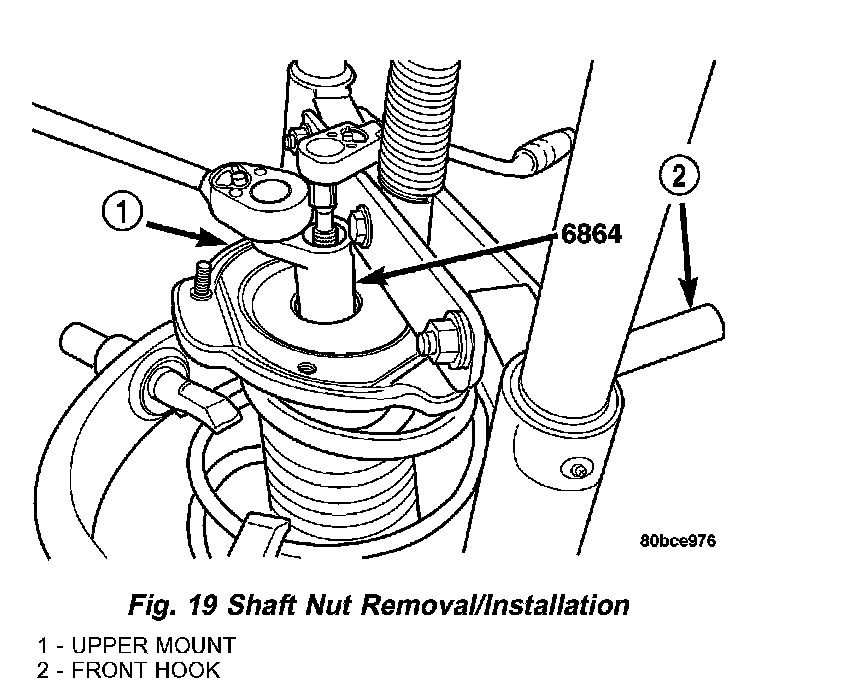 1

6864

2

80bce976

Fig. 19 Shaft Nut Removal/Installation

1 - UPPER MOUNT
2 - FRONT HOOK