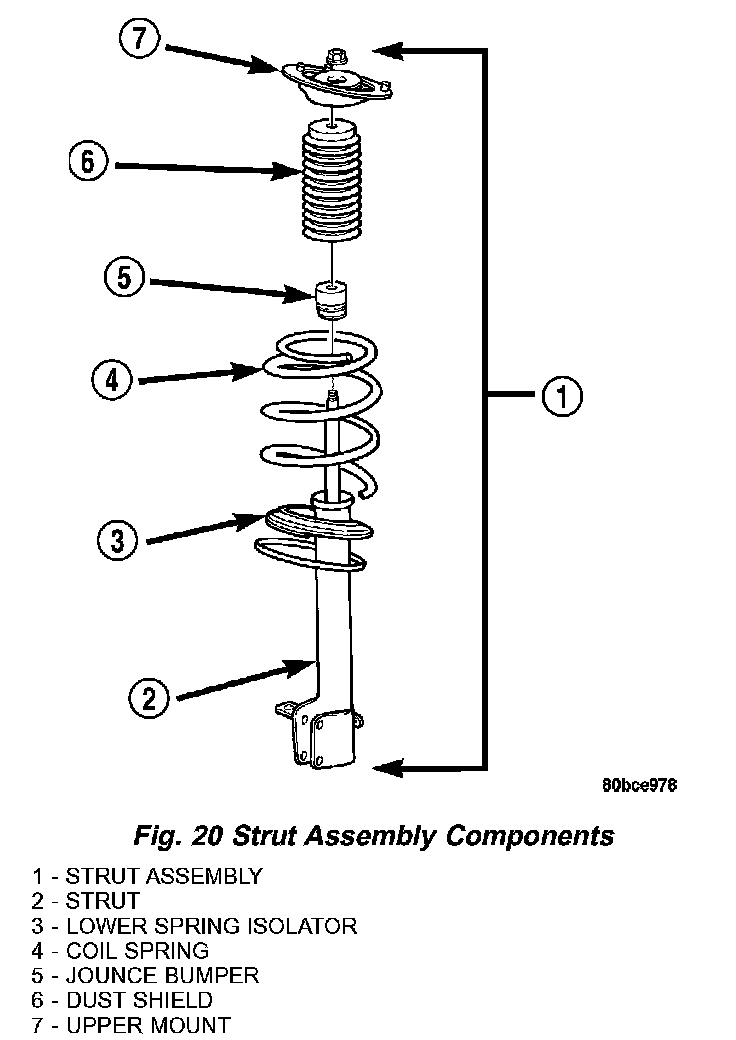 7

6

5

4

1

3

2

80bce976

Fig. 20 Strut Assembly Components

1 - STRUT ASSEMBLY
2 - STRUT
3 - LOWER SPRING ISOLATOR
4 - COIL SPRING
5 - JOUNCE BUMPER
6 - DUST SHIELD
7 - UPPER MOUNT