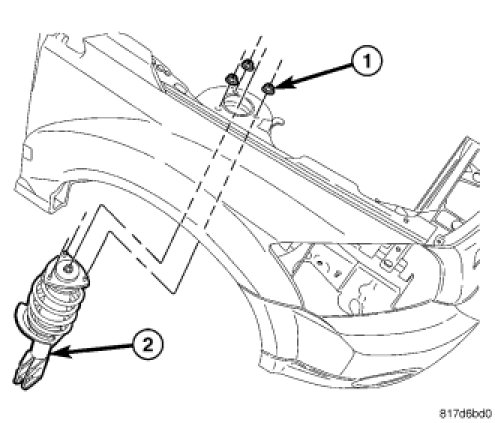 1

2

817d6bd0