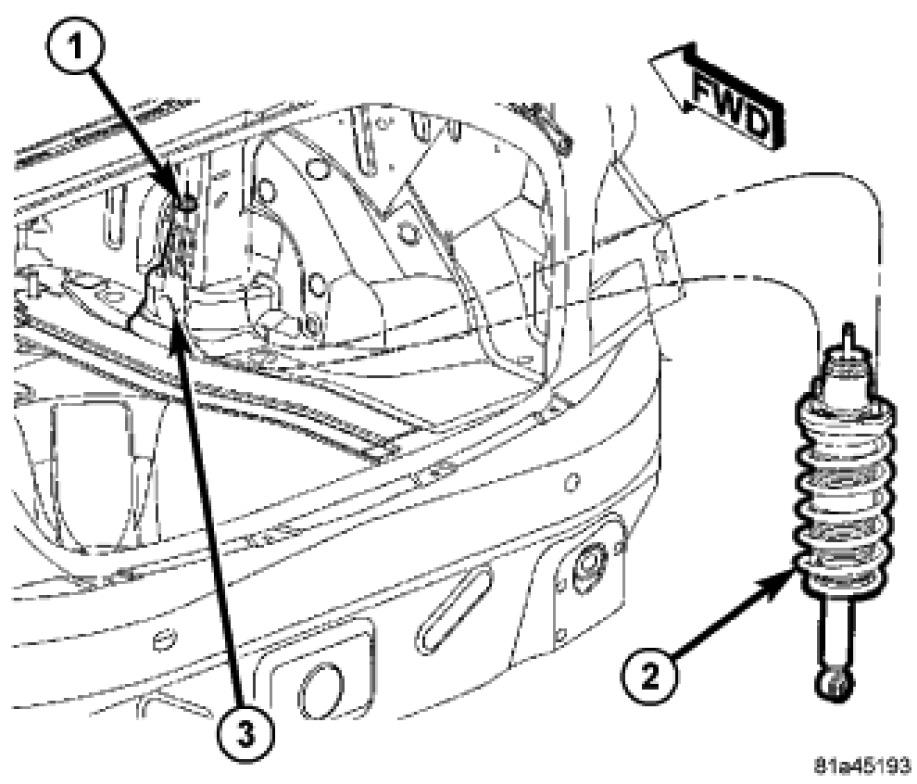 1

FWD

2

3

81a45193