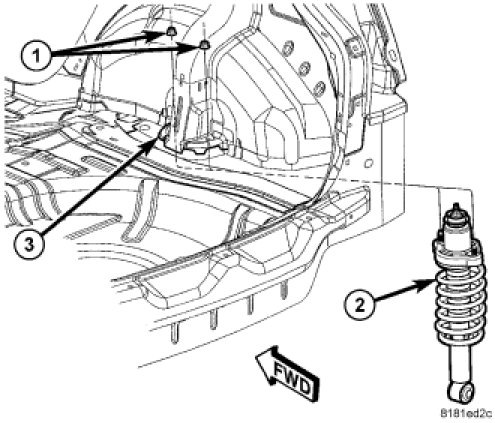 1
3
2
FWD
8181ed2c