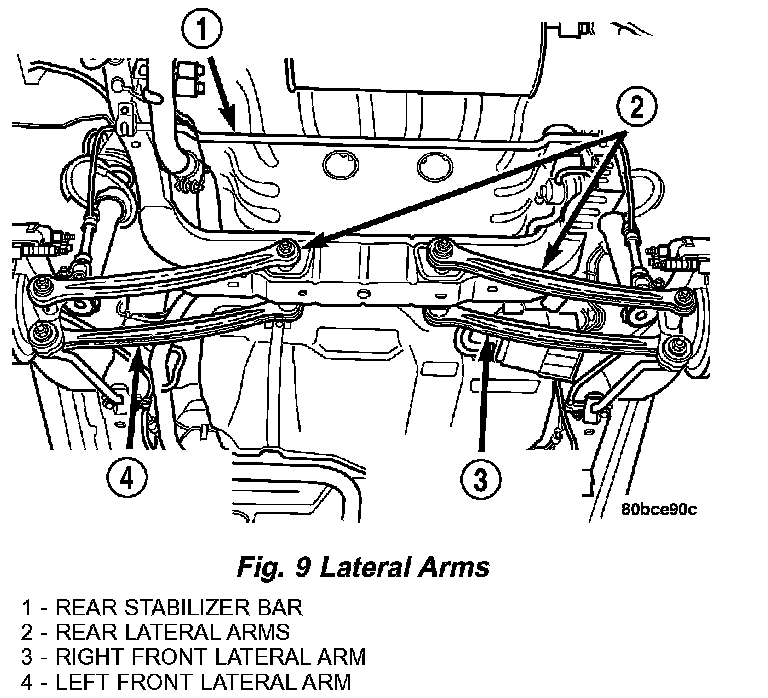 1
2
4
3
80bce90c

Fig. 9 Lateral Arms

1 - REAR STABILIZER BAR
2 - REAR LATERAL ARMS
3 - RIGHT FRONT LATERAL ARM
4 - LEFT FRONT LATERAL ARM