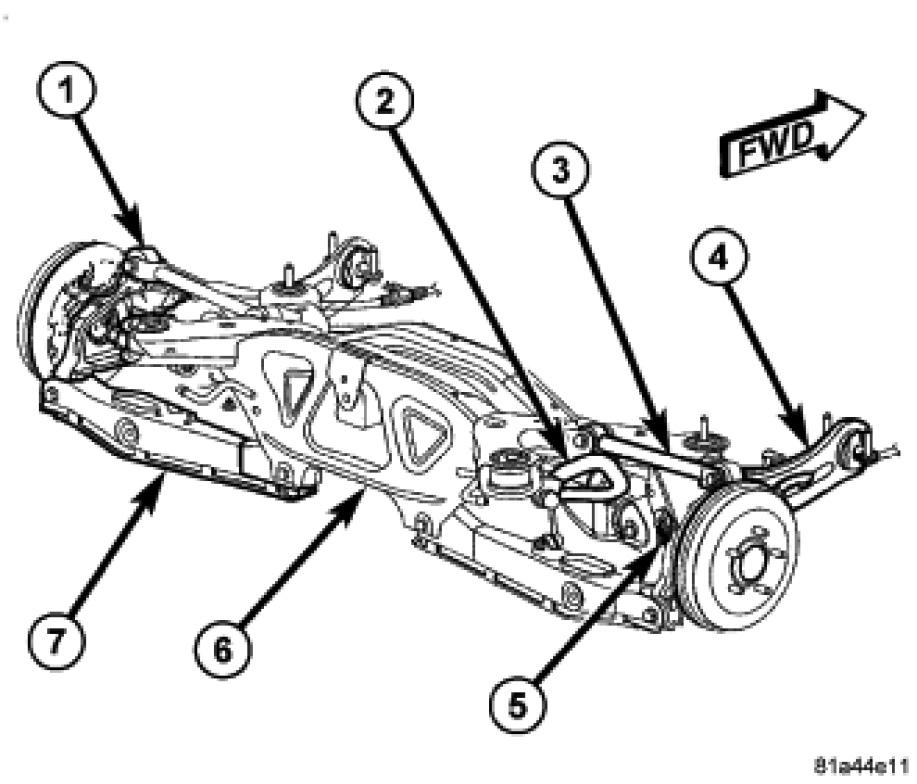 1
2
FWD
3
4
7
6
5
81a44e11