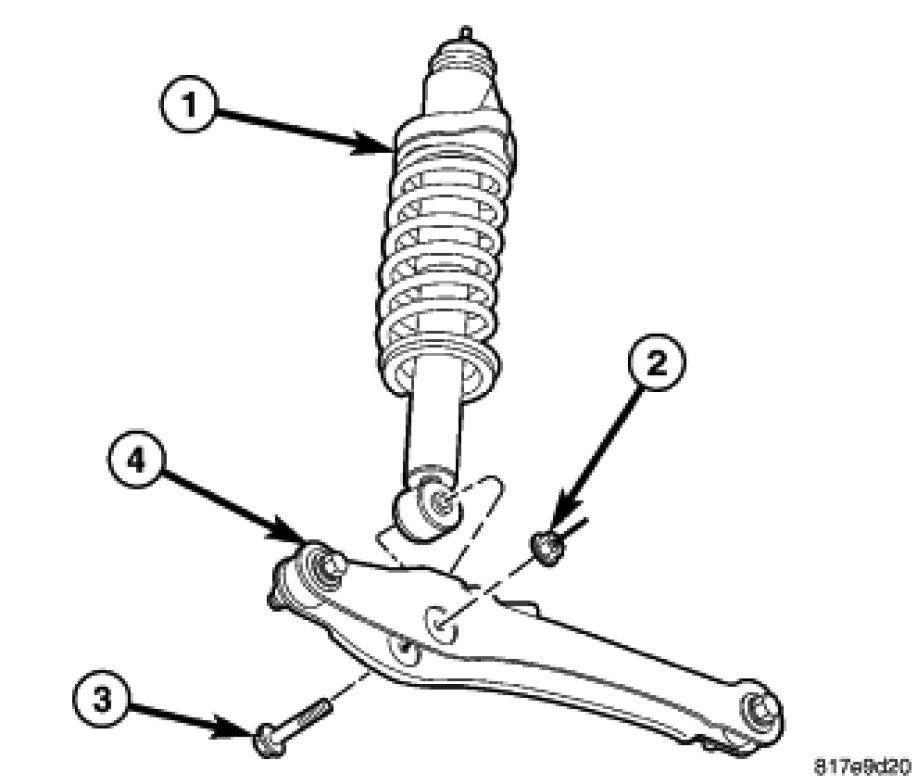 1
2
4
3
817e9d20