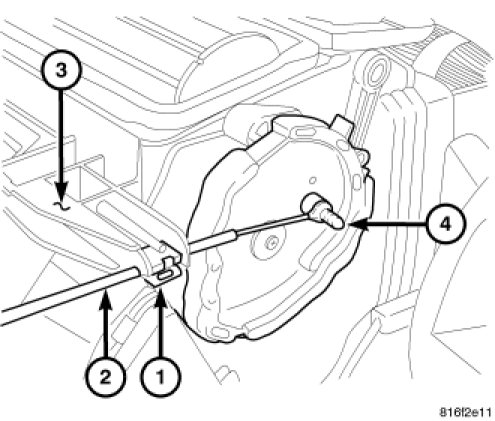 3
4
2
1
816f2e11