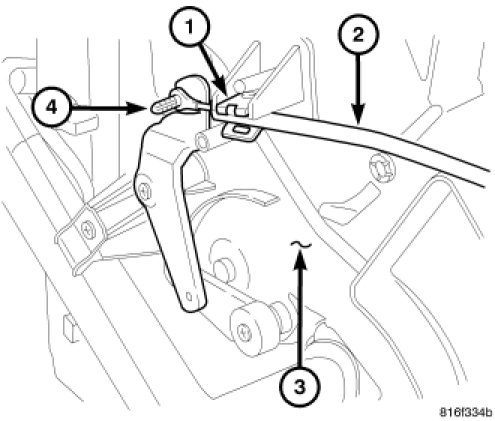 1
2
4
3
816f334b