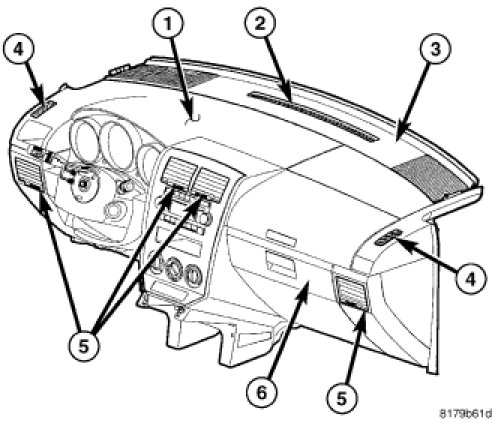 4
1
2
3
4
5
6
5
8179b61d