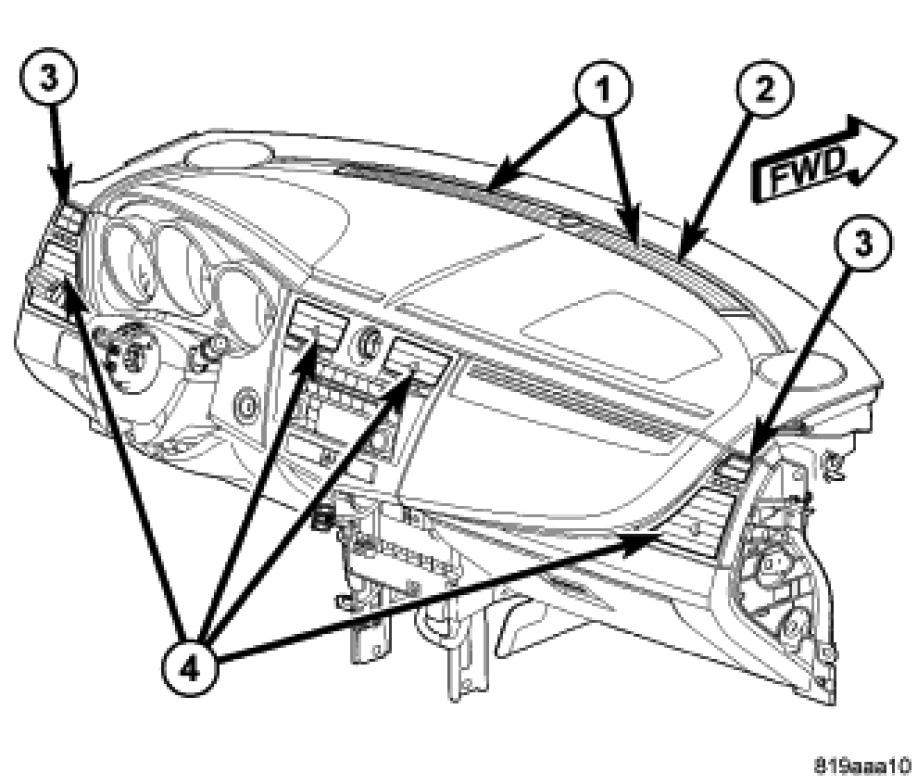 3
1
2
FWD
3
4
819aaa10