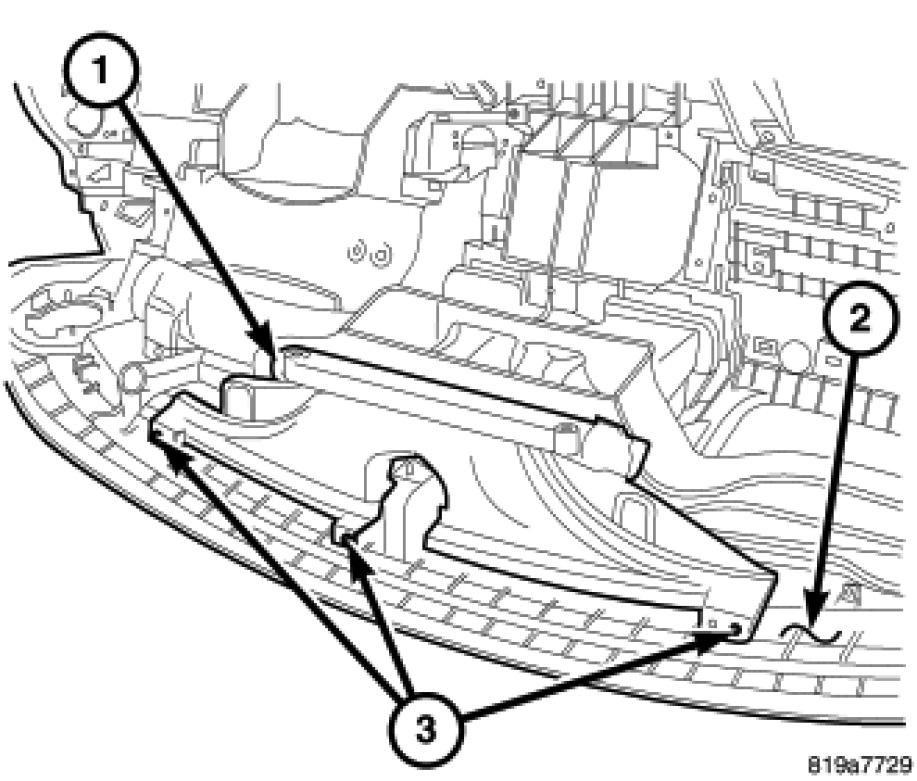 1

2

3

819a7729