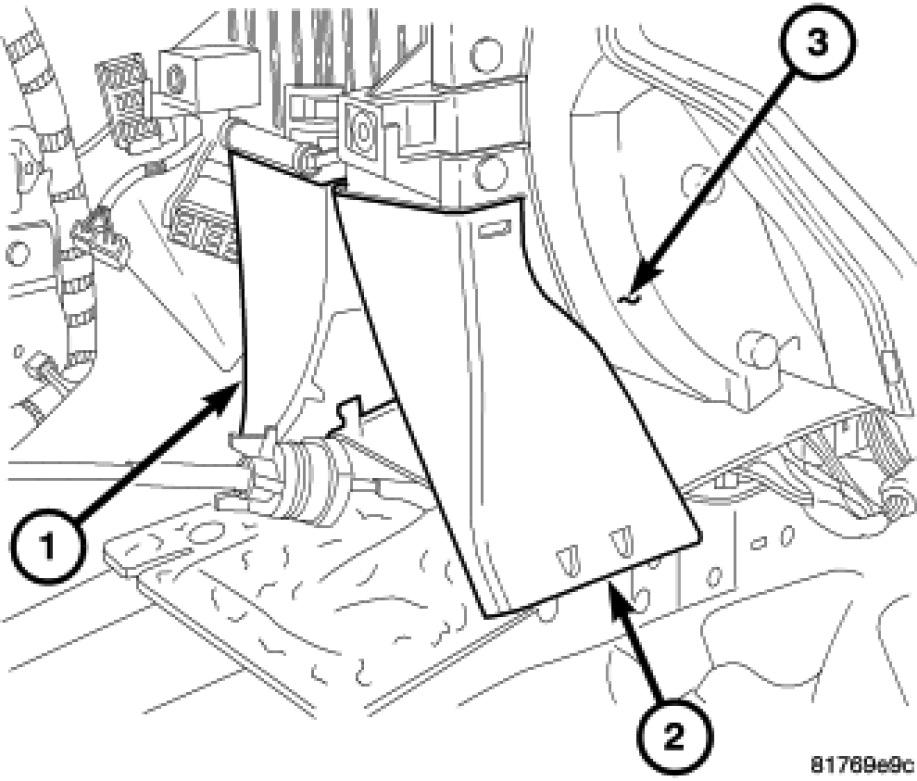 3
1
2
81769e9c