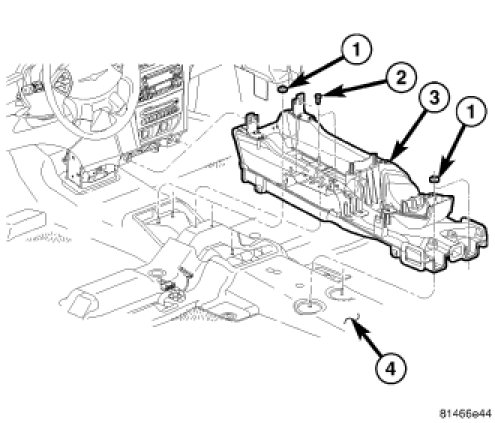 1
2
3
1
4
81466e44