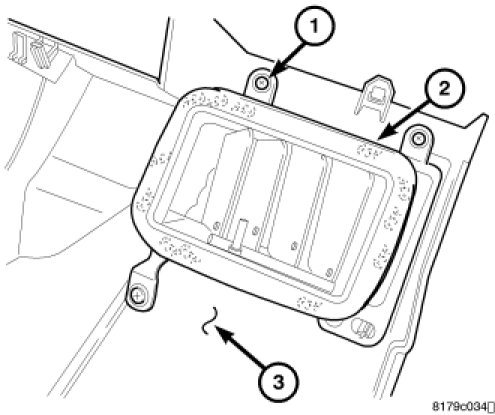 1
2
3
8179c034