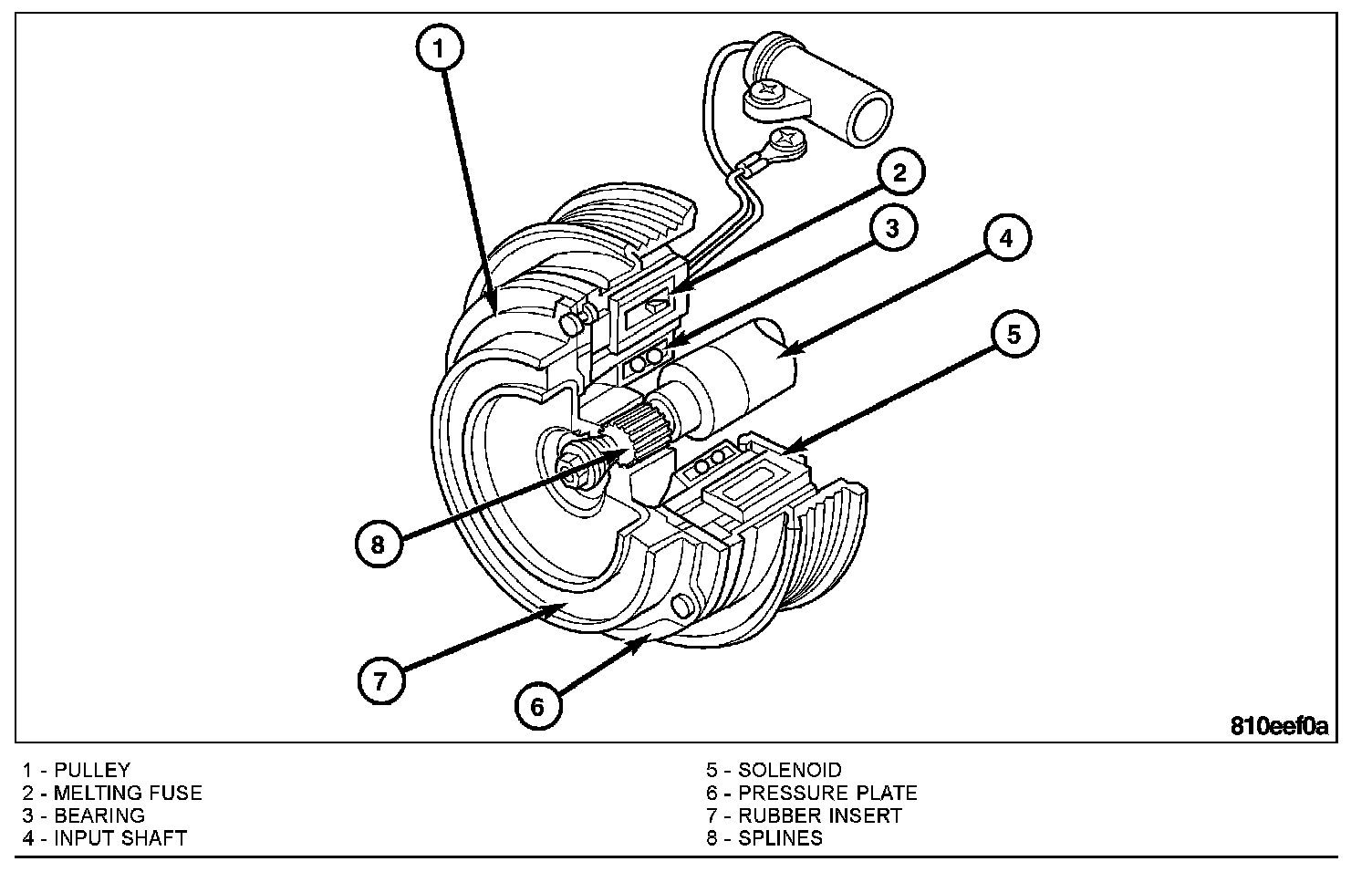 1
2
3
4
5
8
7
6
810eef0a

1 - PULLEY
2 - MELTING FUSE
3 - BEARING
4 - INPUT SHAFT

5 - SOLENOID
6 - PRESSURE PLATE
7 - RUBBER INSERT
8 - SPLINES