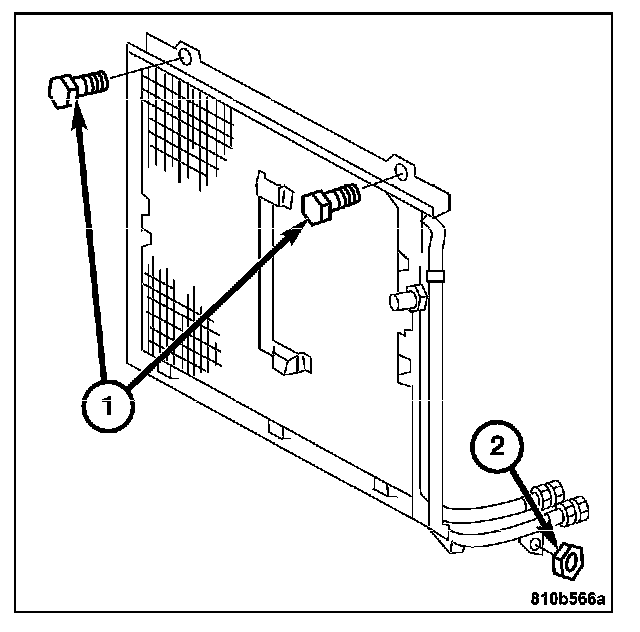 1
2
810b566a