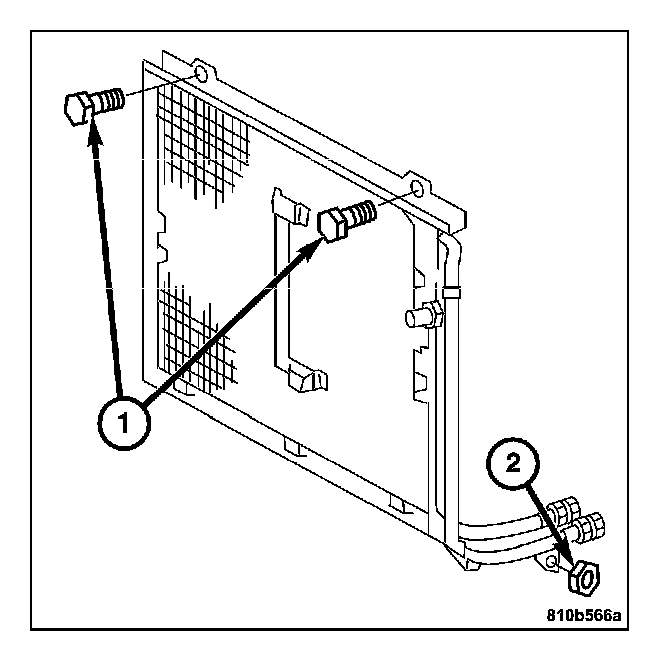 1
2
810b566a