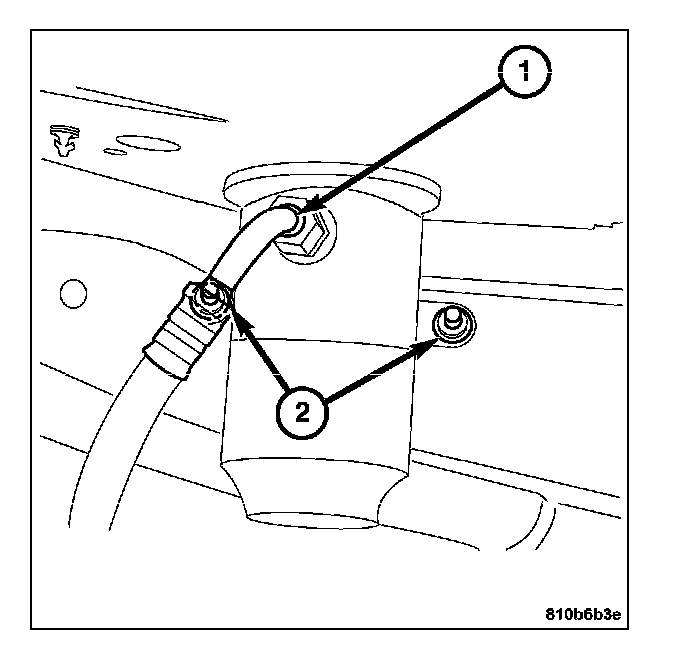 1
2
810b6b3e