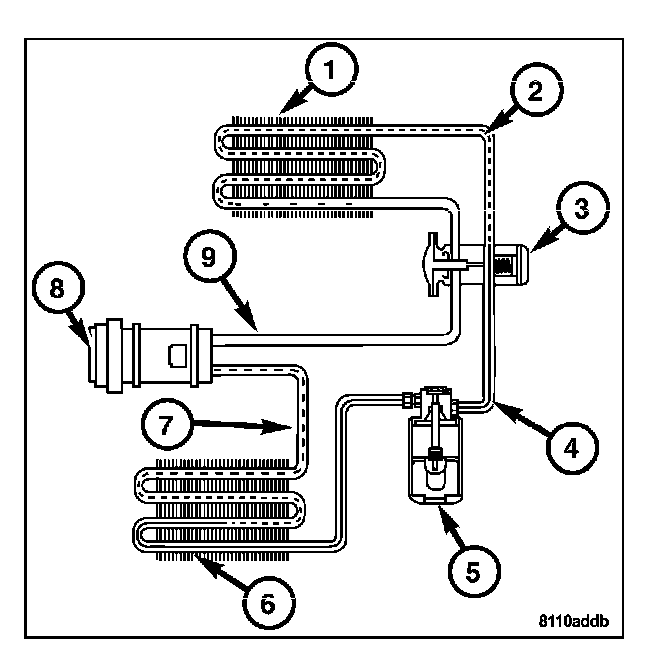 1
2
3
9
8
7
4
5
6
8110addb