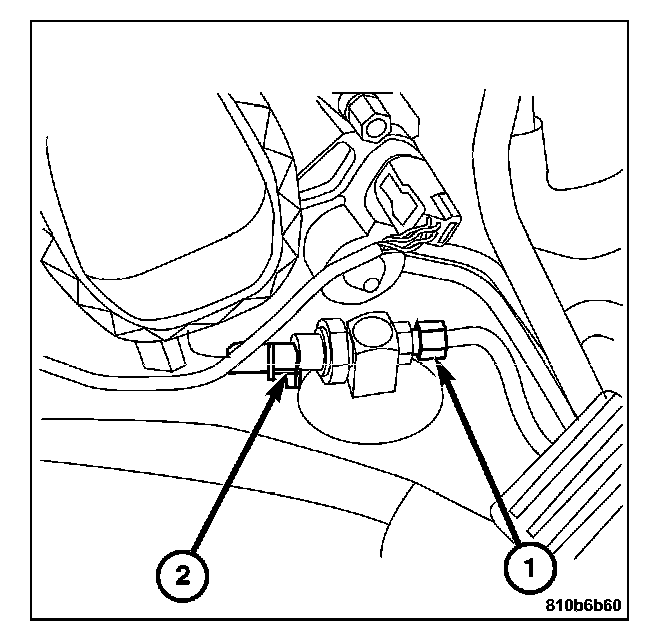 2
1
810b6b60