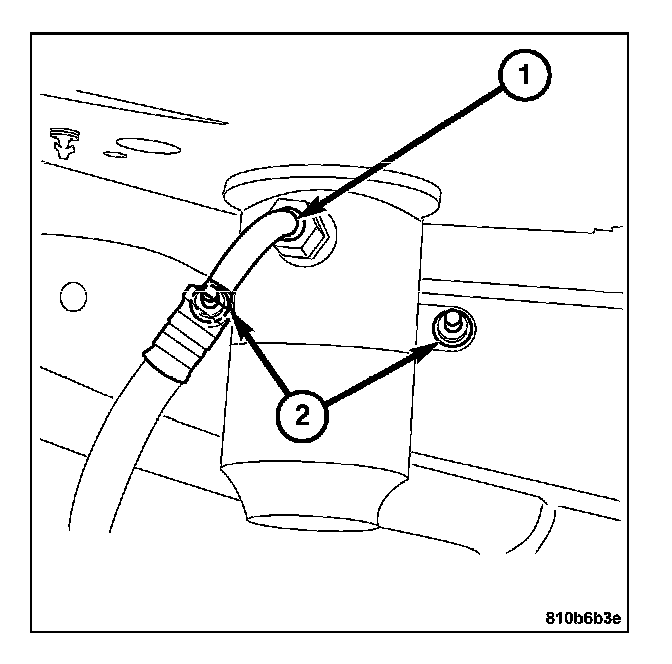 1
2
810b6b3e