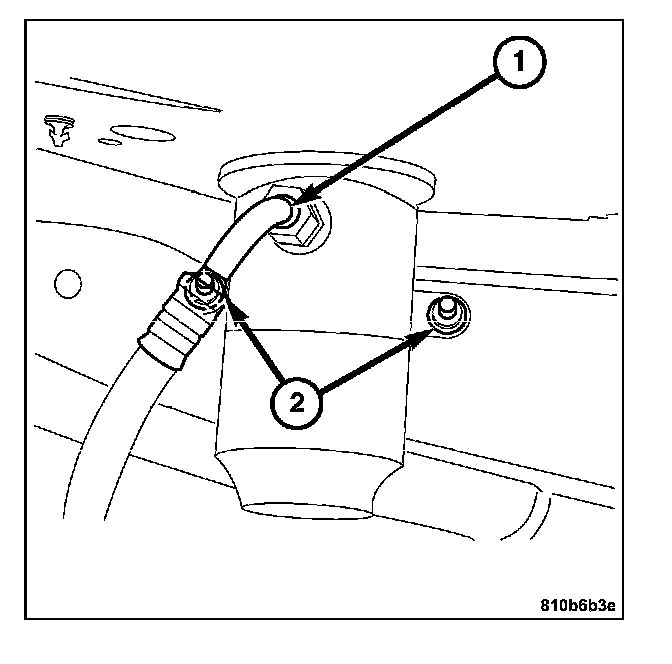 1

2

810b6b3e