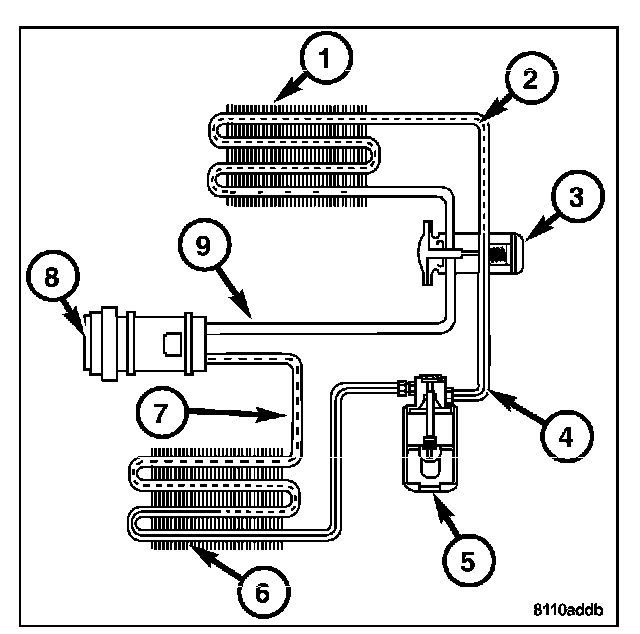 1
2
3
9
8
7
4
5
6
8110addb