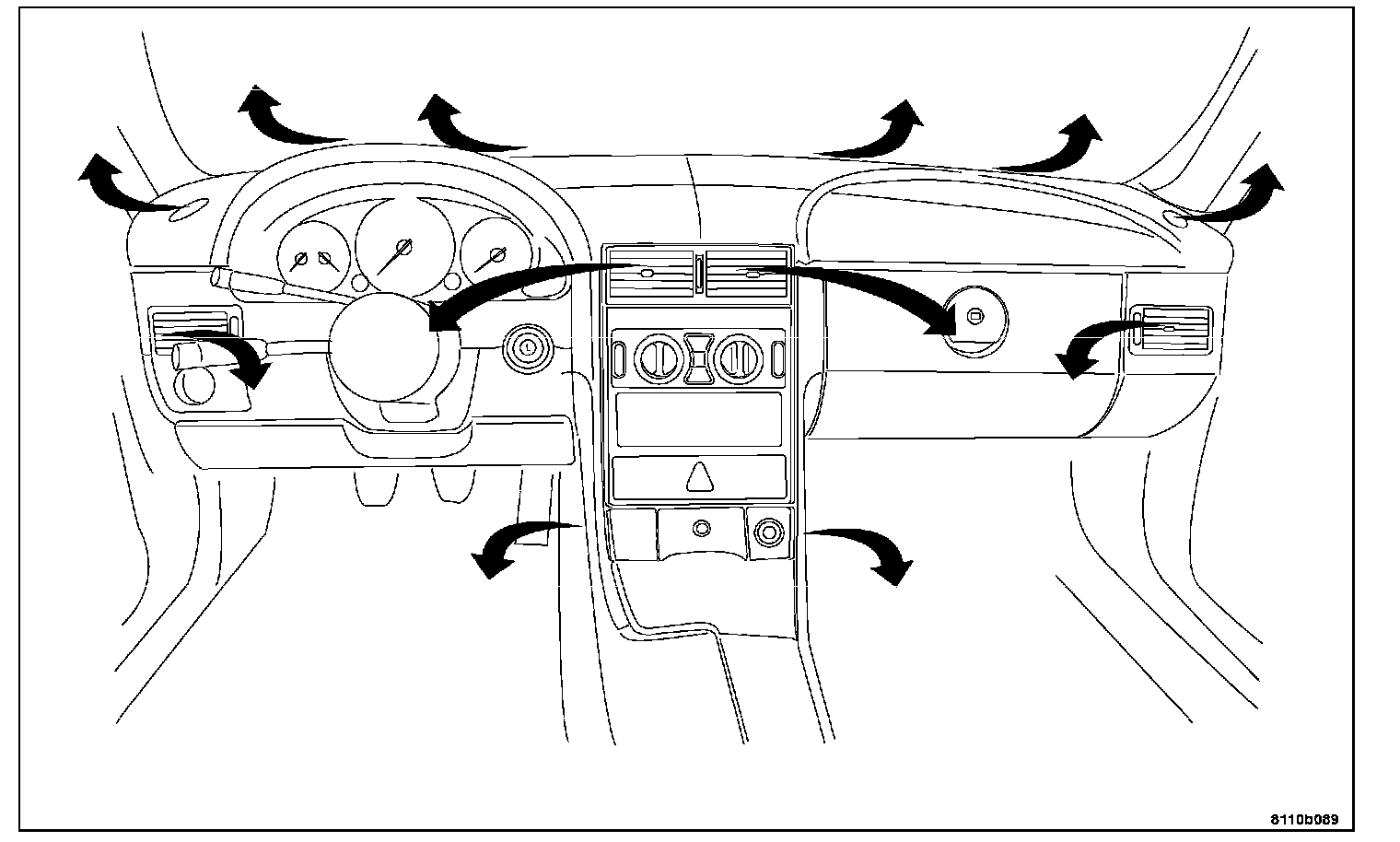 8110b089