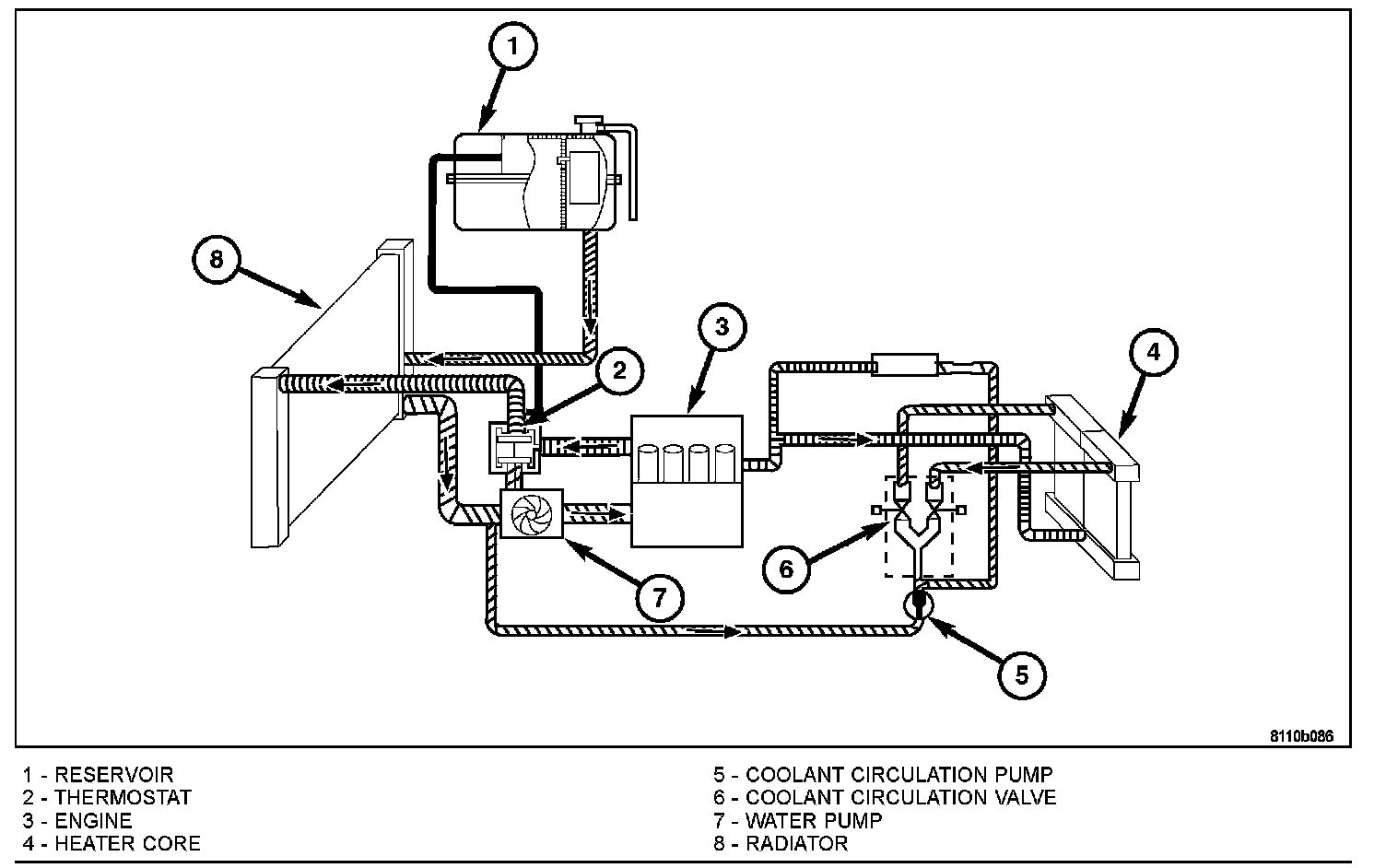 1
8
2
3
4
6
7
5

8110b086

1 - RESERVOIR
2 - THERMOSTAT
3 - ENGINE
4 - HEATER CORE

5 - COOLANT CIRCULATION PUMP
6 - COOLANT CIRCULATION VALVE
7 - WATER PUMP
8 - RADIATOR