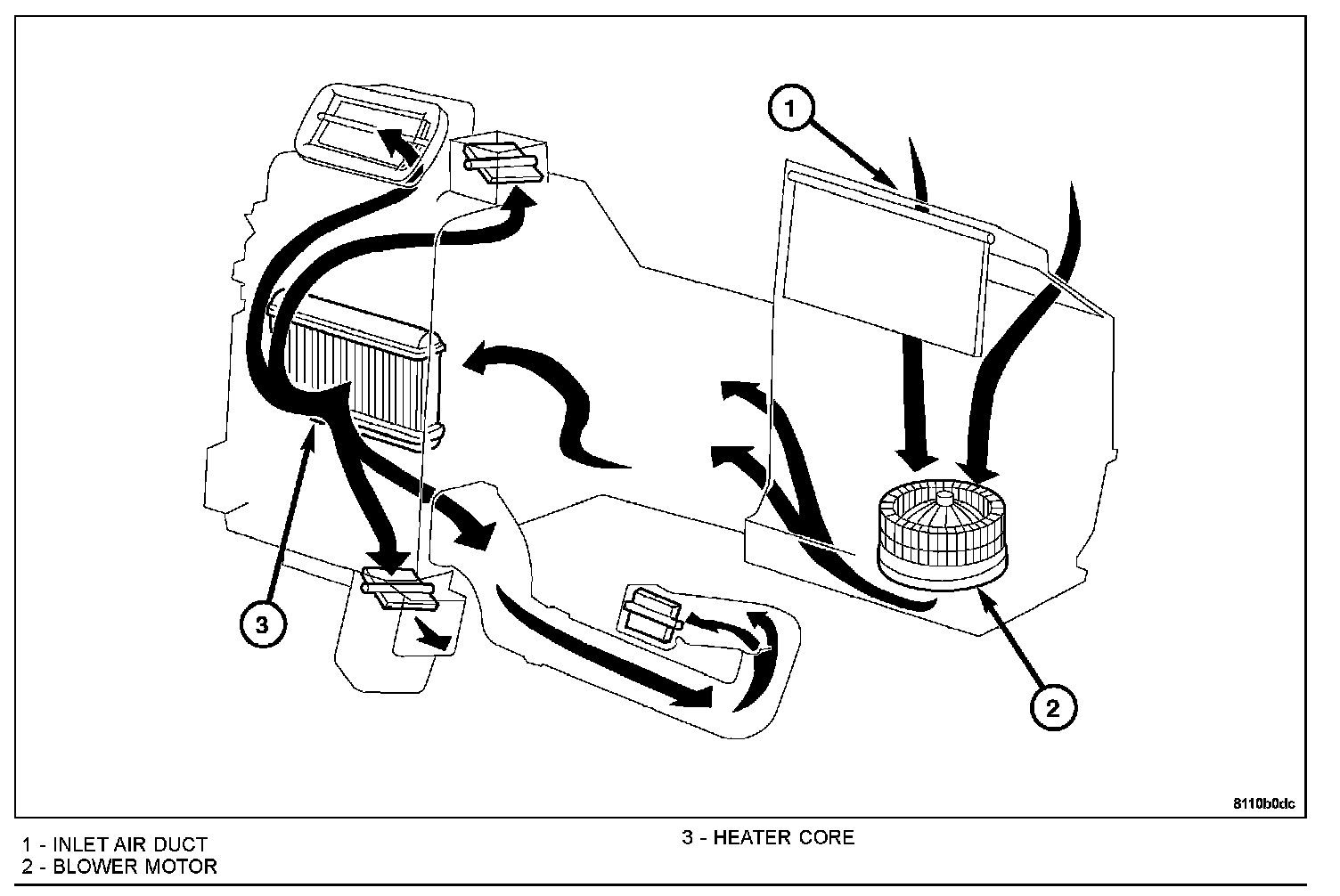 1

3

2

8110b0dc

1 - INLET AIR DUCT
2 - BLOWER MOTOR

3 - HEATER CORE