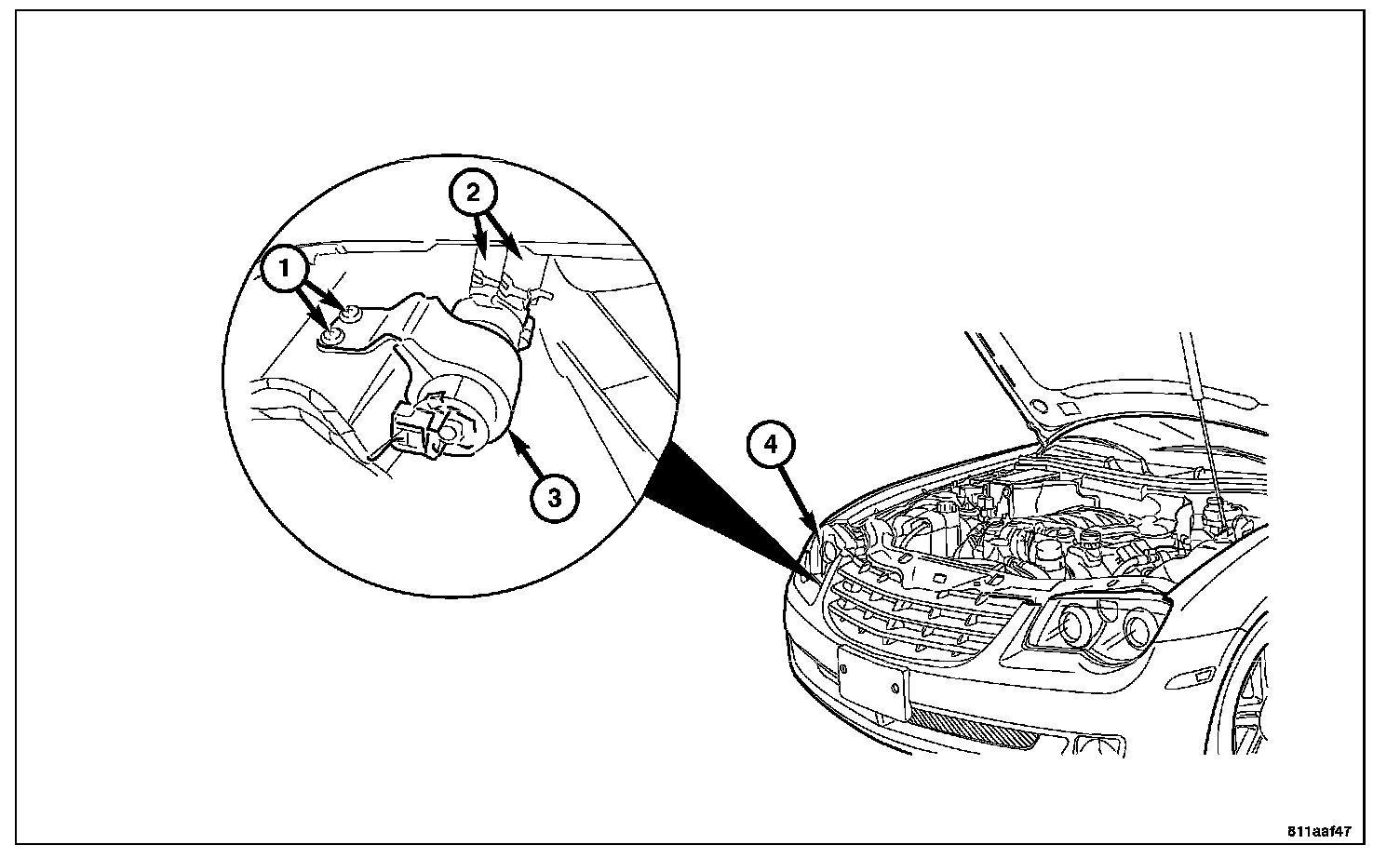 2
1
3
4
811aaf47