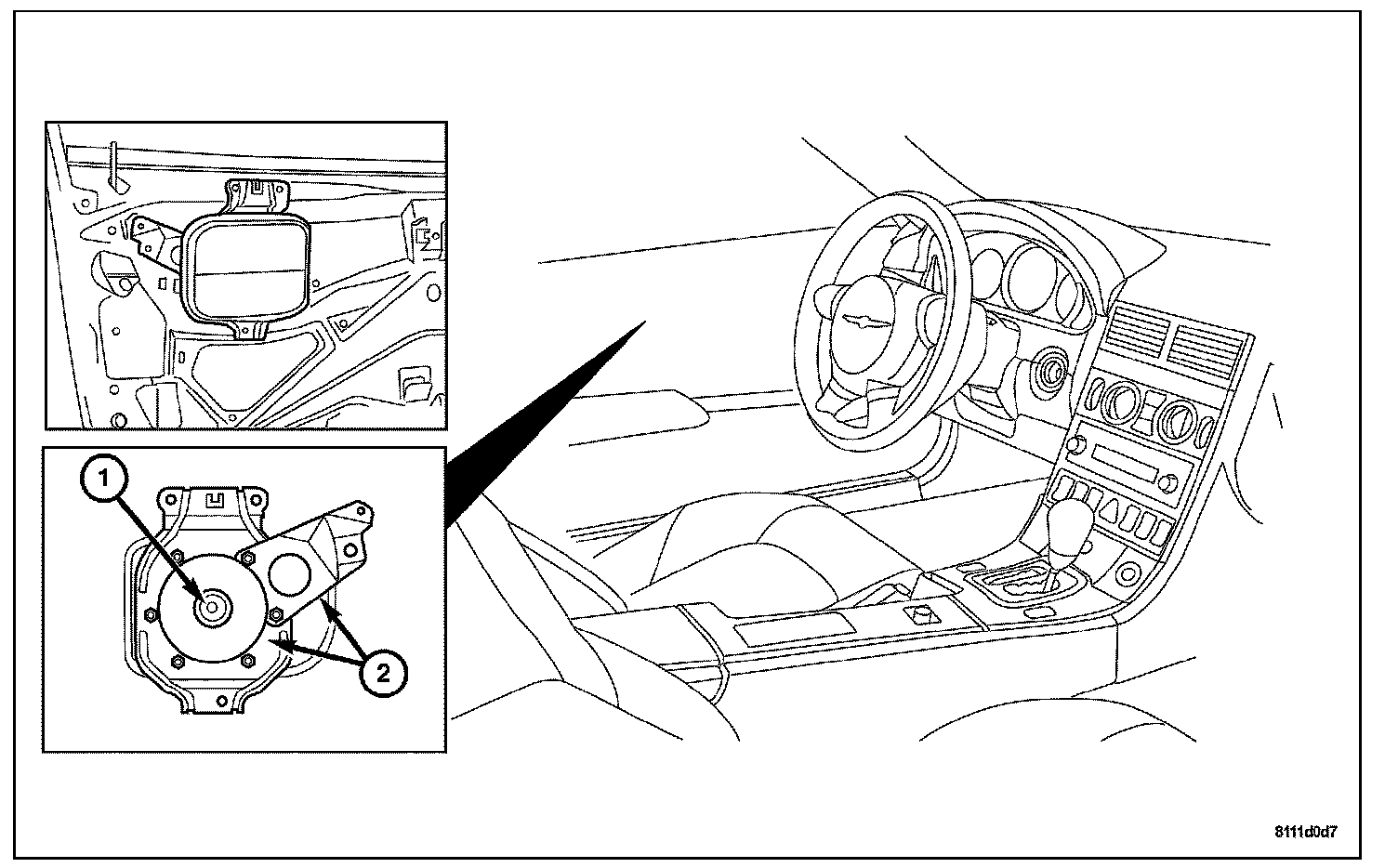 1
2
8111d0d7