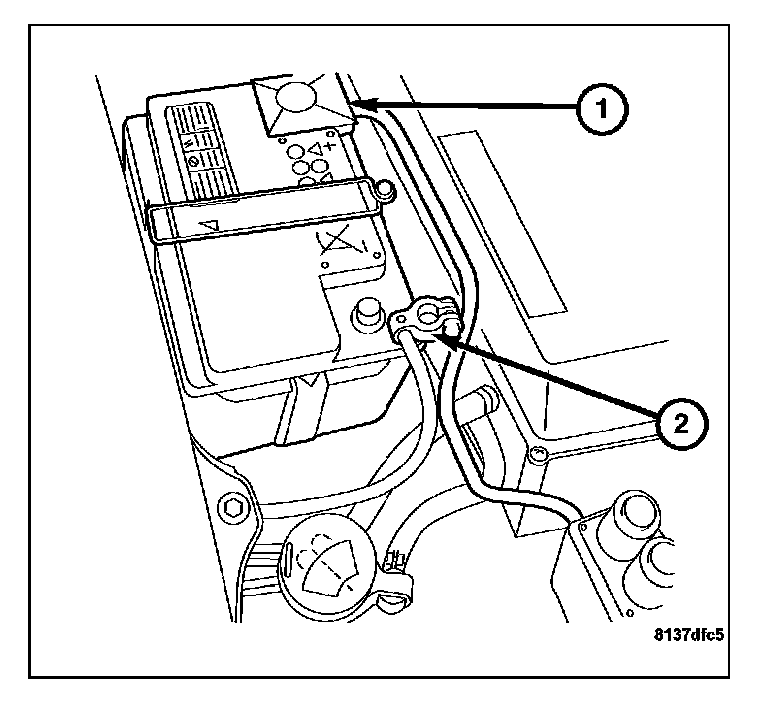 1

2

8137dfc5