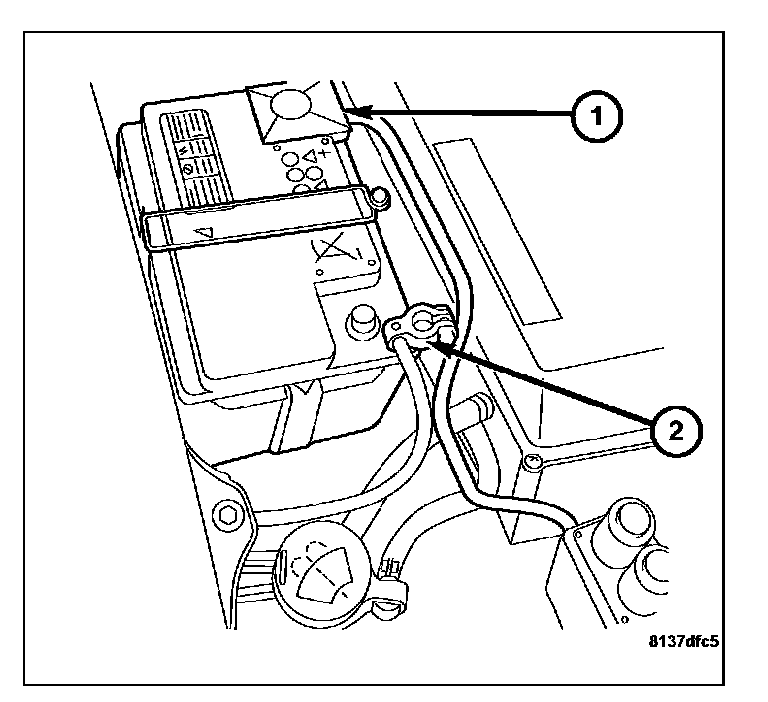 1
2
8137dfc5