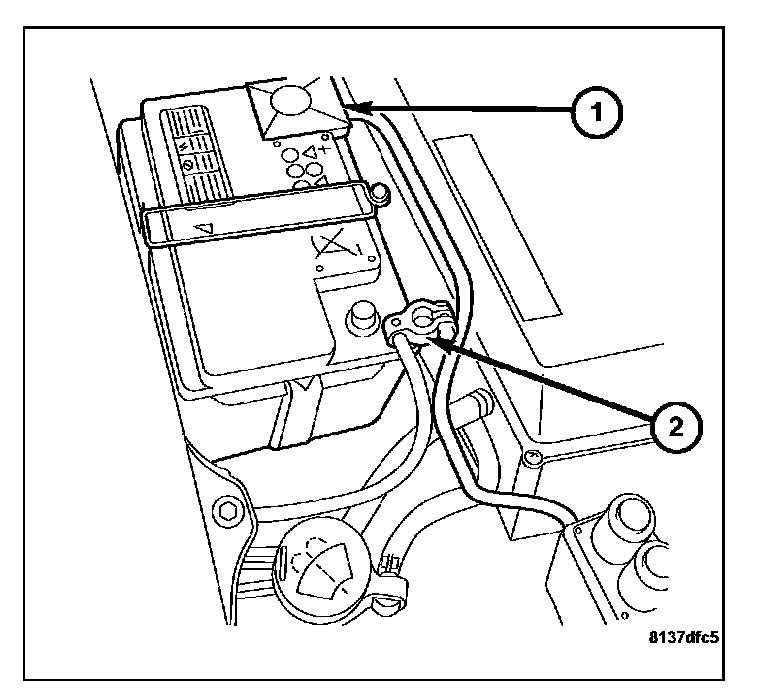 1
2
8137dfc5